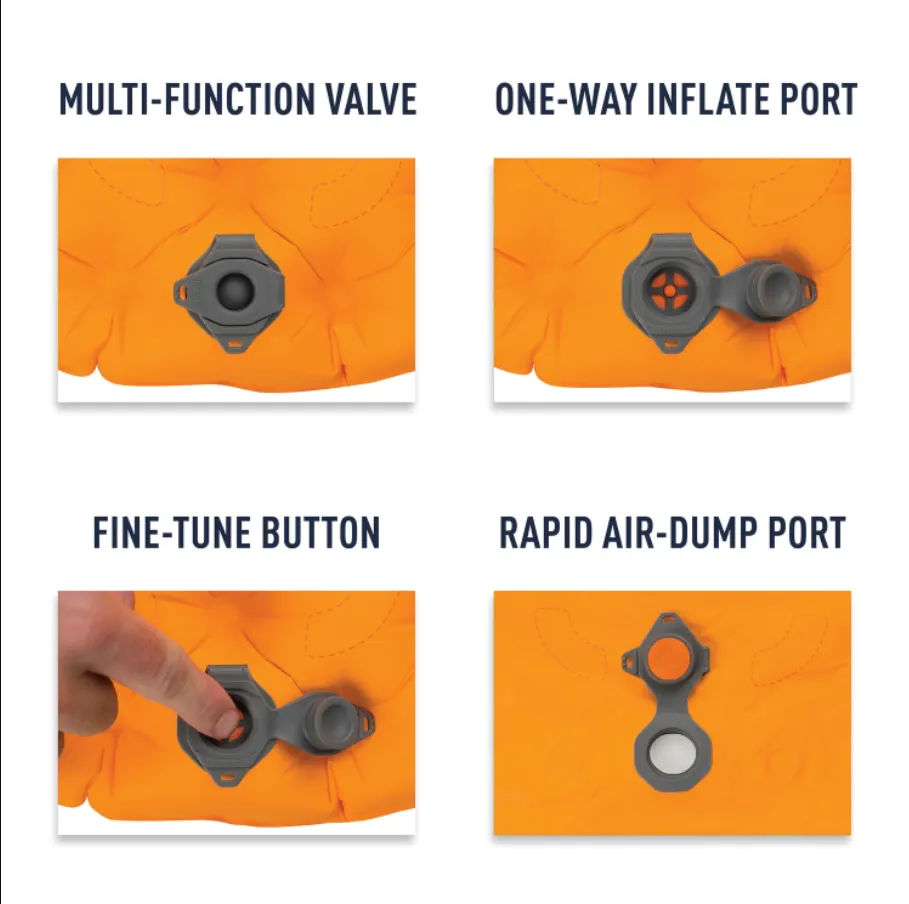 MULTI-FUNCTION VALVE

ONE-WAY INFLATE PORT

FINE-TUNE BUTTON

RAPID AIR-DUMP PORT