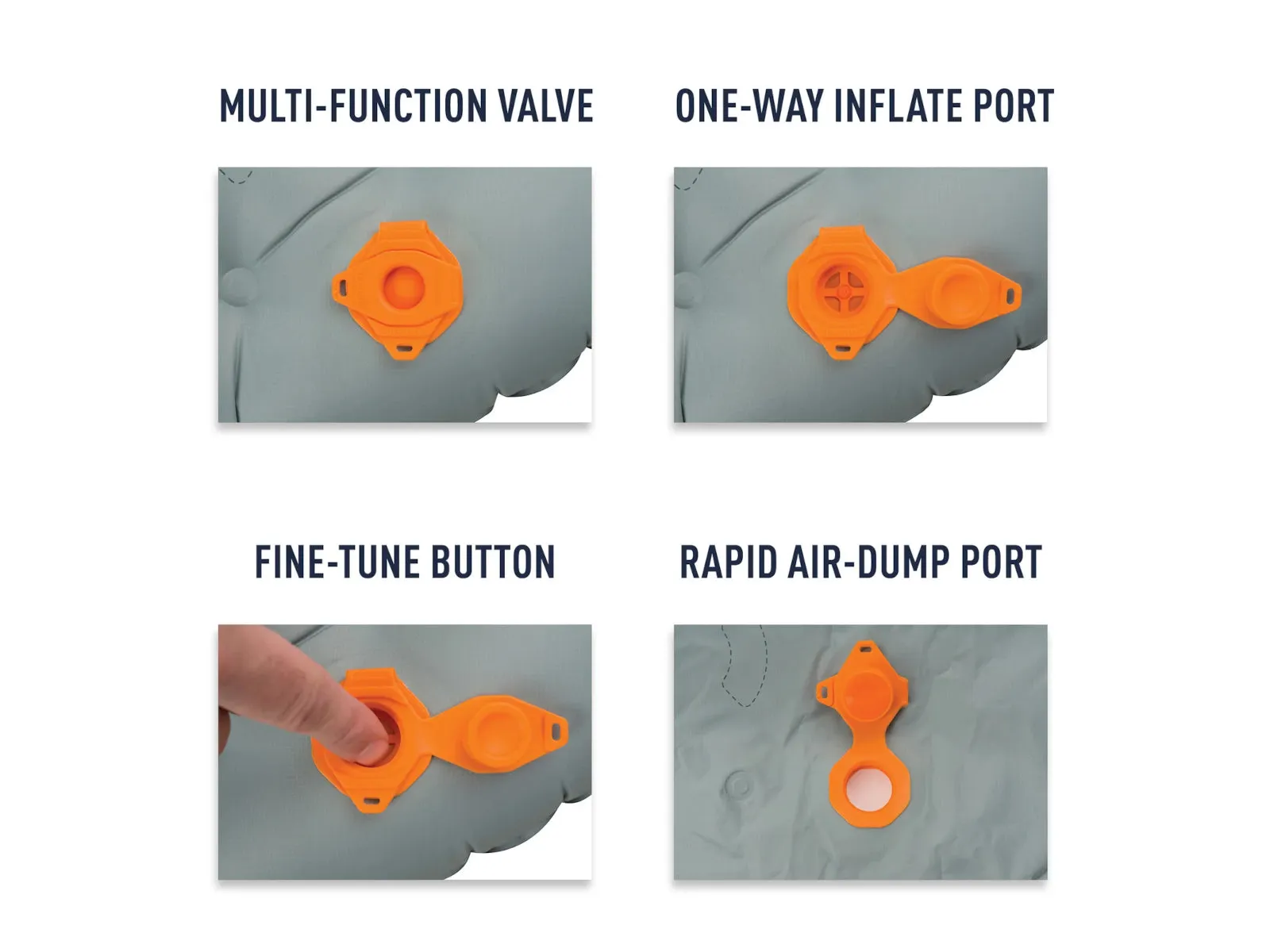 MULTI-FUNCTION VALVE

ONE-WAY INFLATE PORT

FINE-TUNE BUTTON

RAPID AIR-DUMP PORT