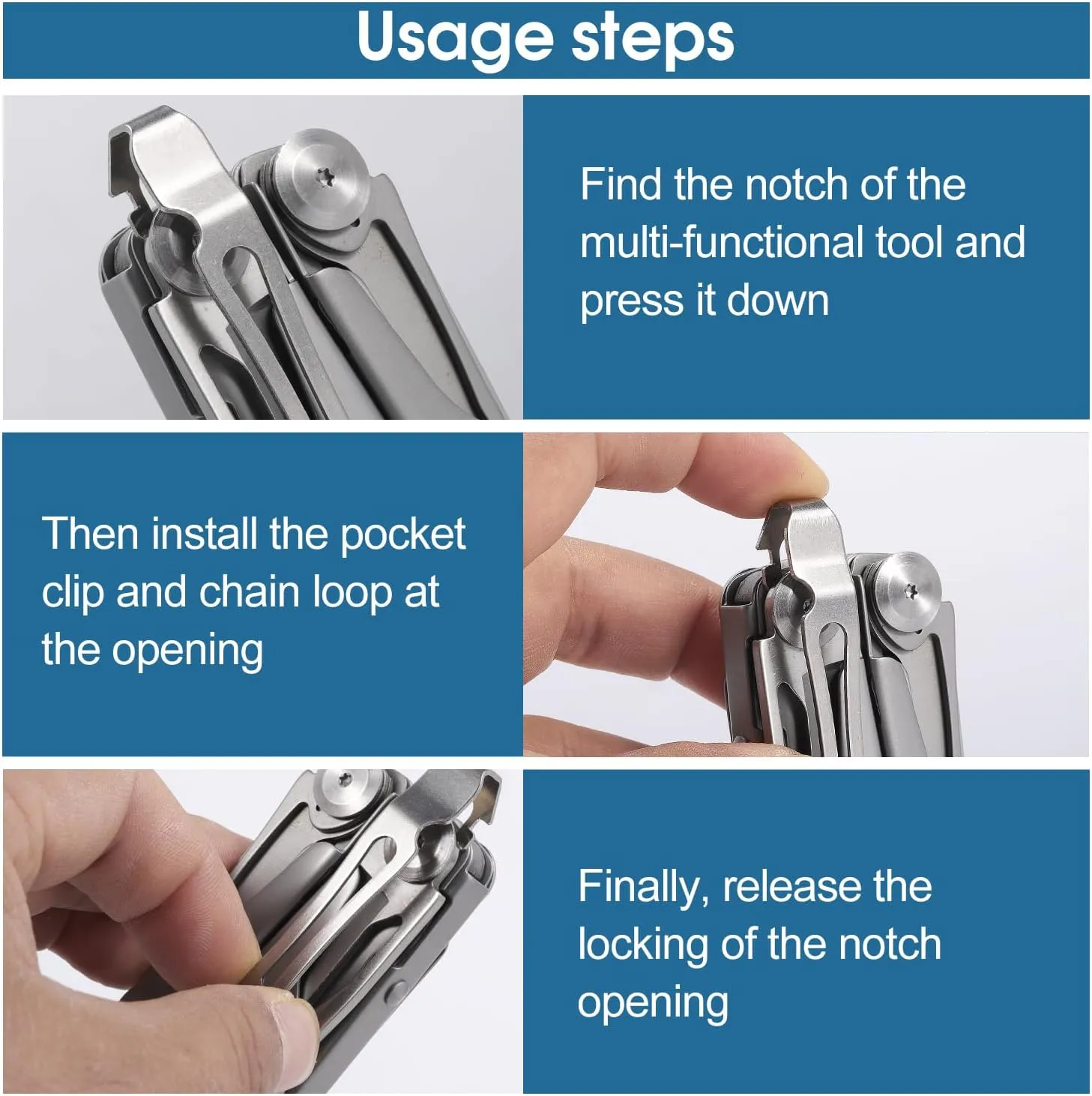 Usage steps

Find the notch of the multi-functional tool and press it down

Then install the pocket clip and chain loop at the opening

Finally, release the locking of the notch opening