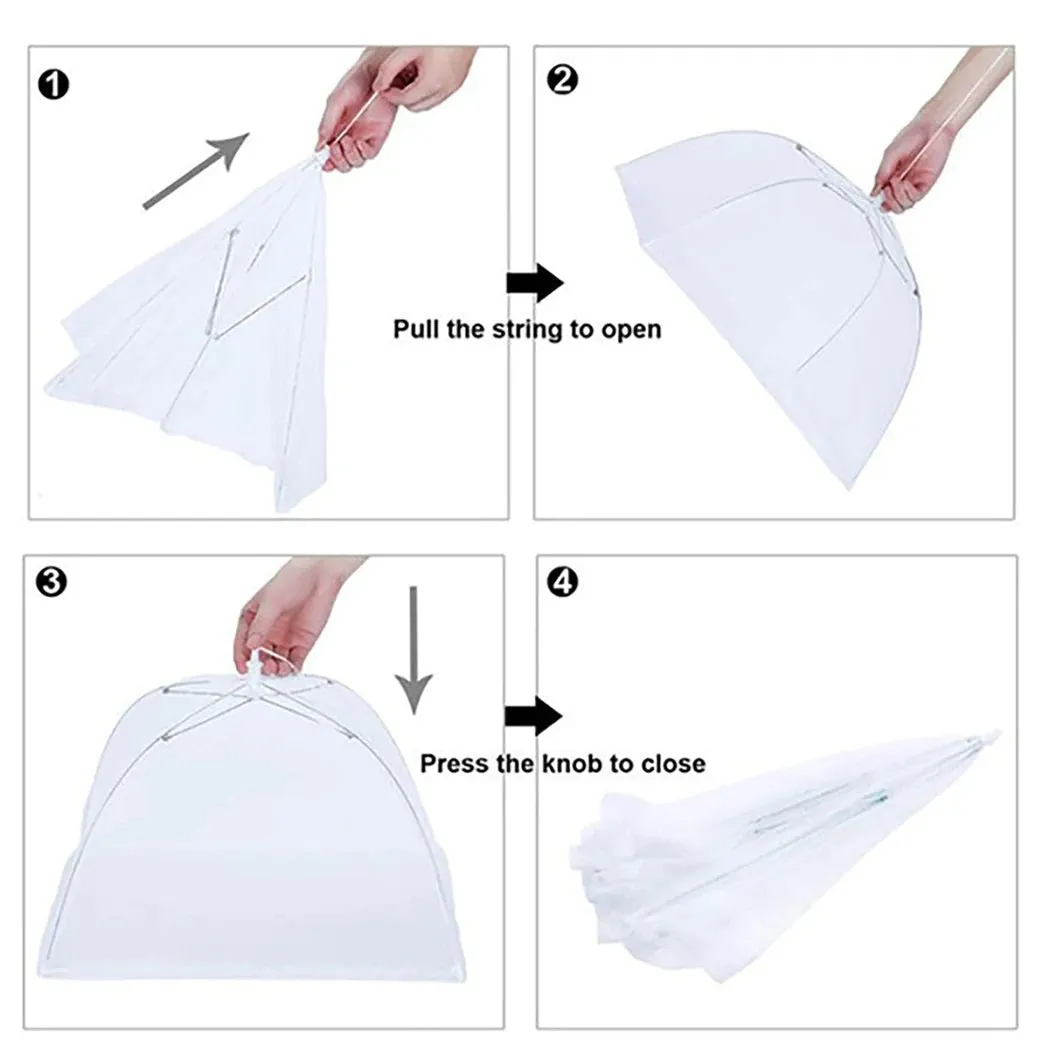 ❶

❷

Pull the string to open

❸

❹

Press the knob to close