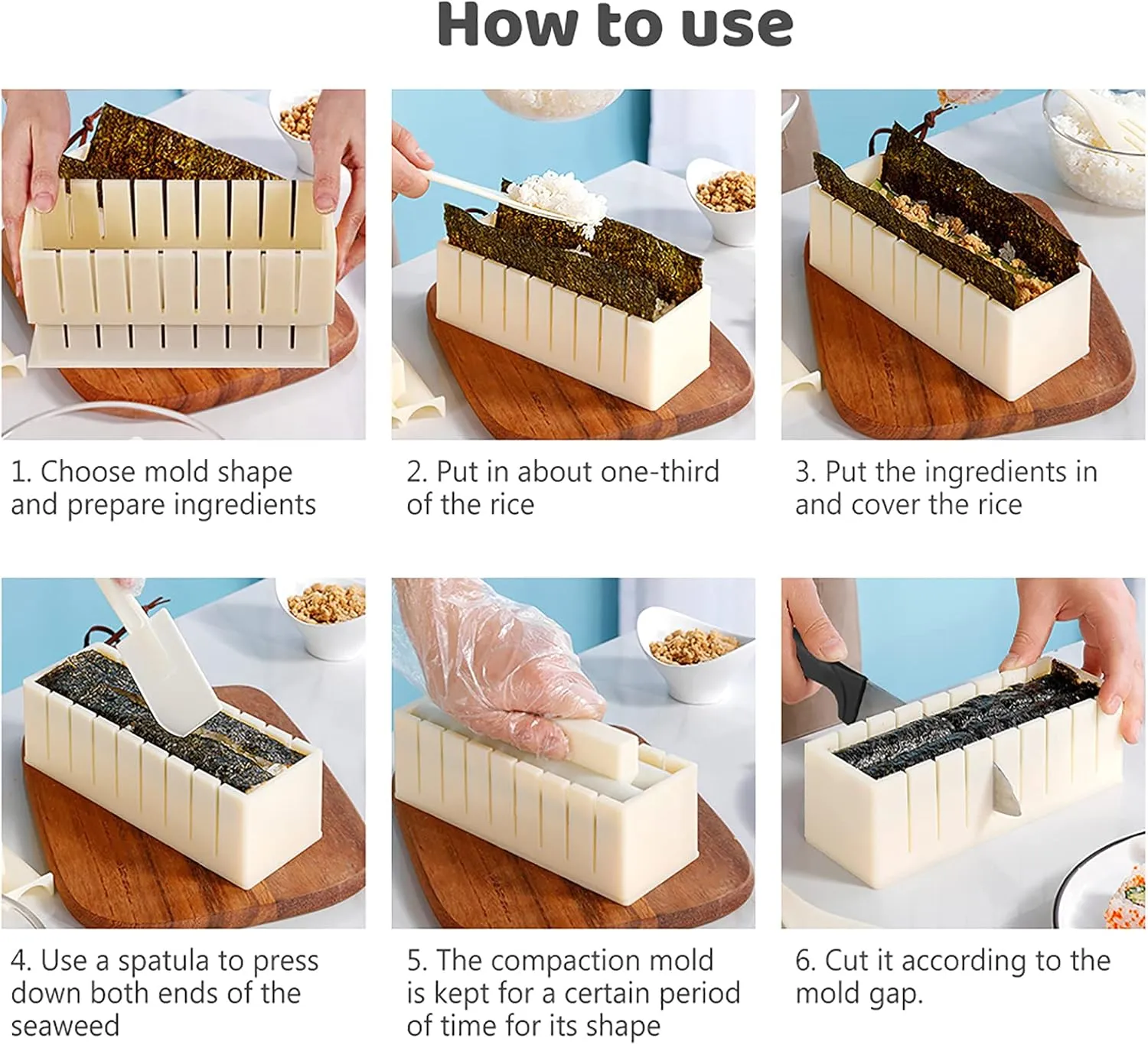 How to use

1. Choose mold shape and prepare ingredients

2. Put in about one-third of the rice

3. Put the ingredients in and cover the rice

4. Use a spatula to press down both ends of the seaweed

5. The compaction mold is kept for a certain period of time for its shape

6. Cut it according to the mold gap.