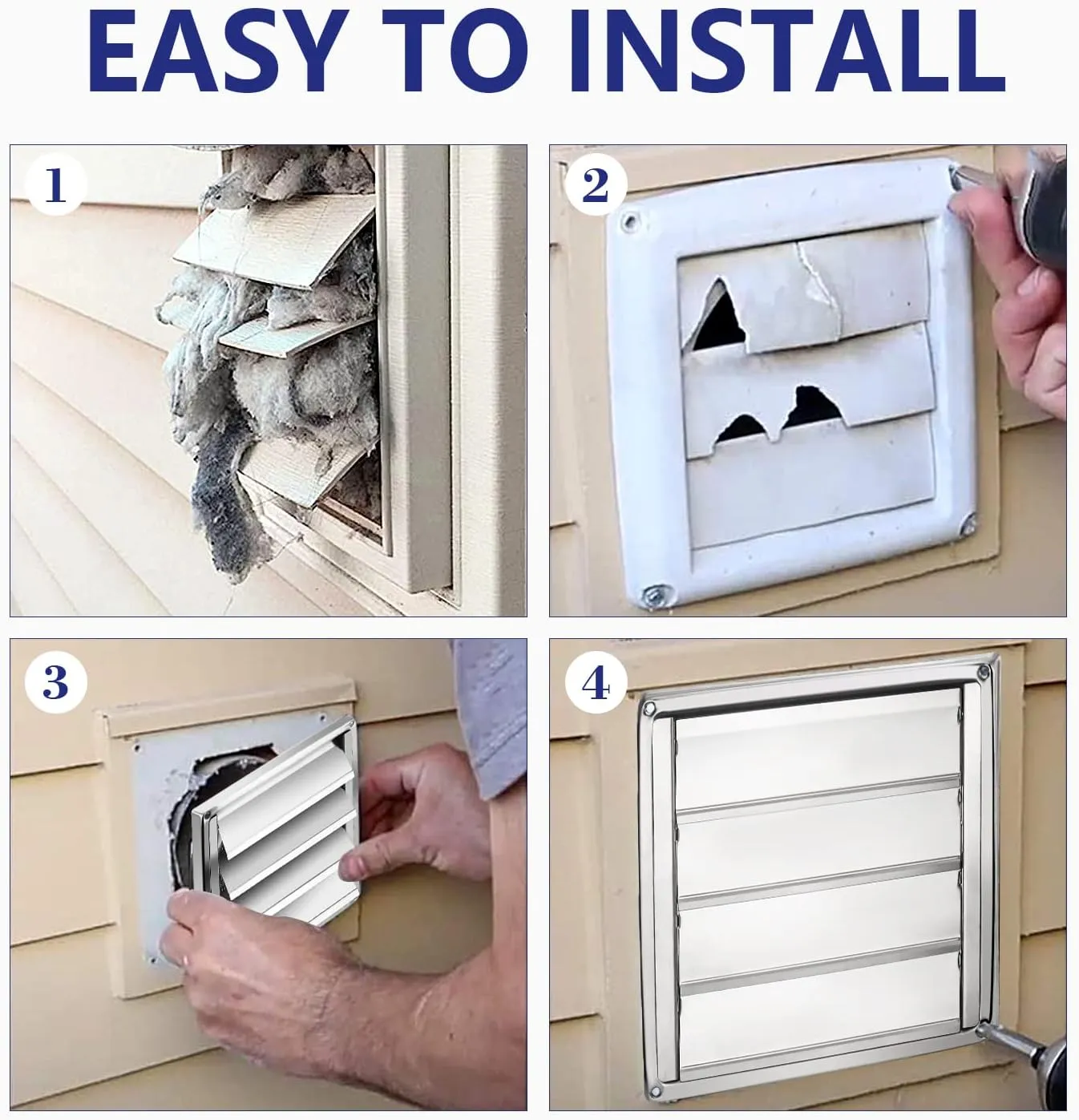 EASY TO INSTALL

1

2

3

4