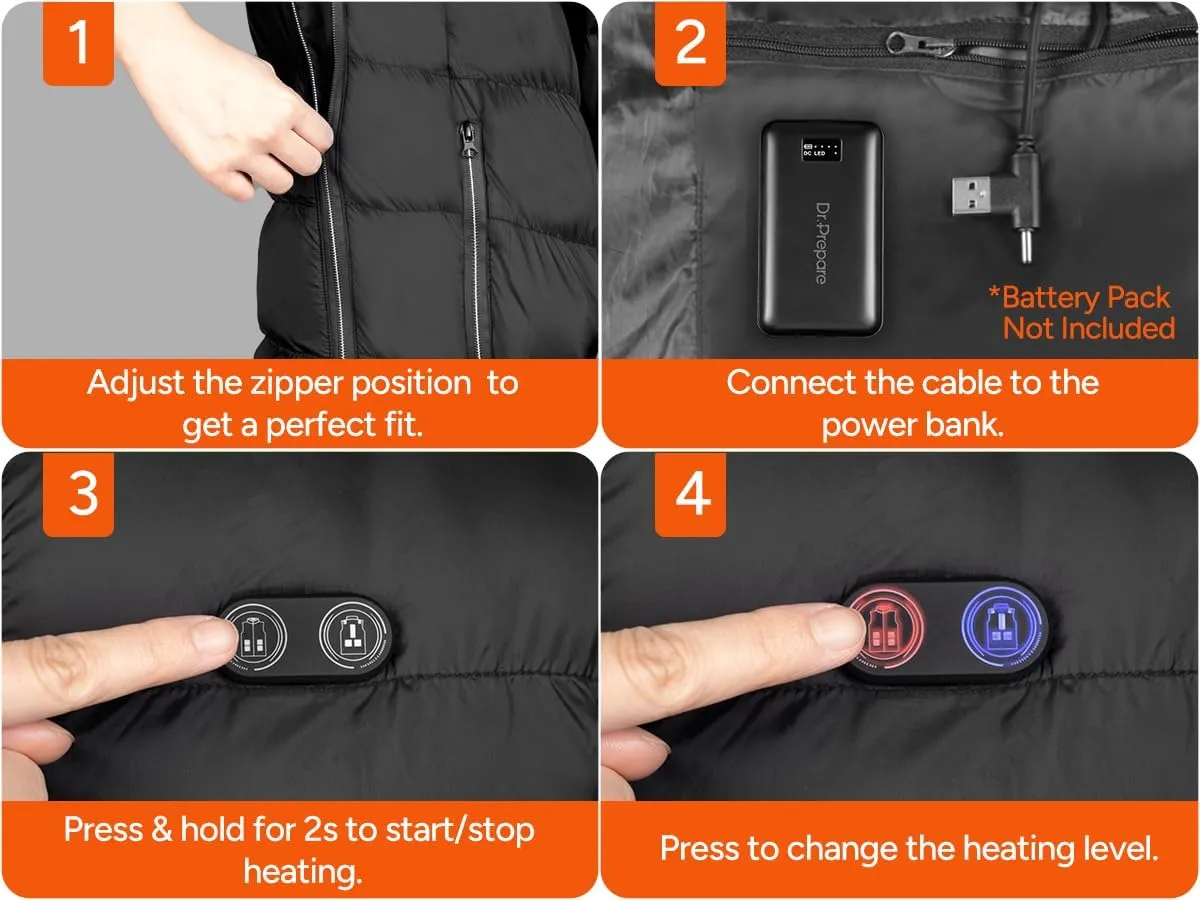 1

Adjust the zipper position to get a perfect fit.

2

DC LED

Dr.Prepare

*Battery Pack Not Included

Connect the cable to the power bank.

3

Press & hold for 2s to start/stop heating.

4

Press to change the heating level.