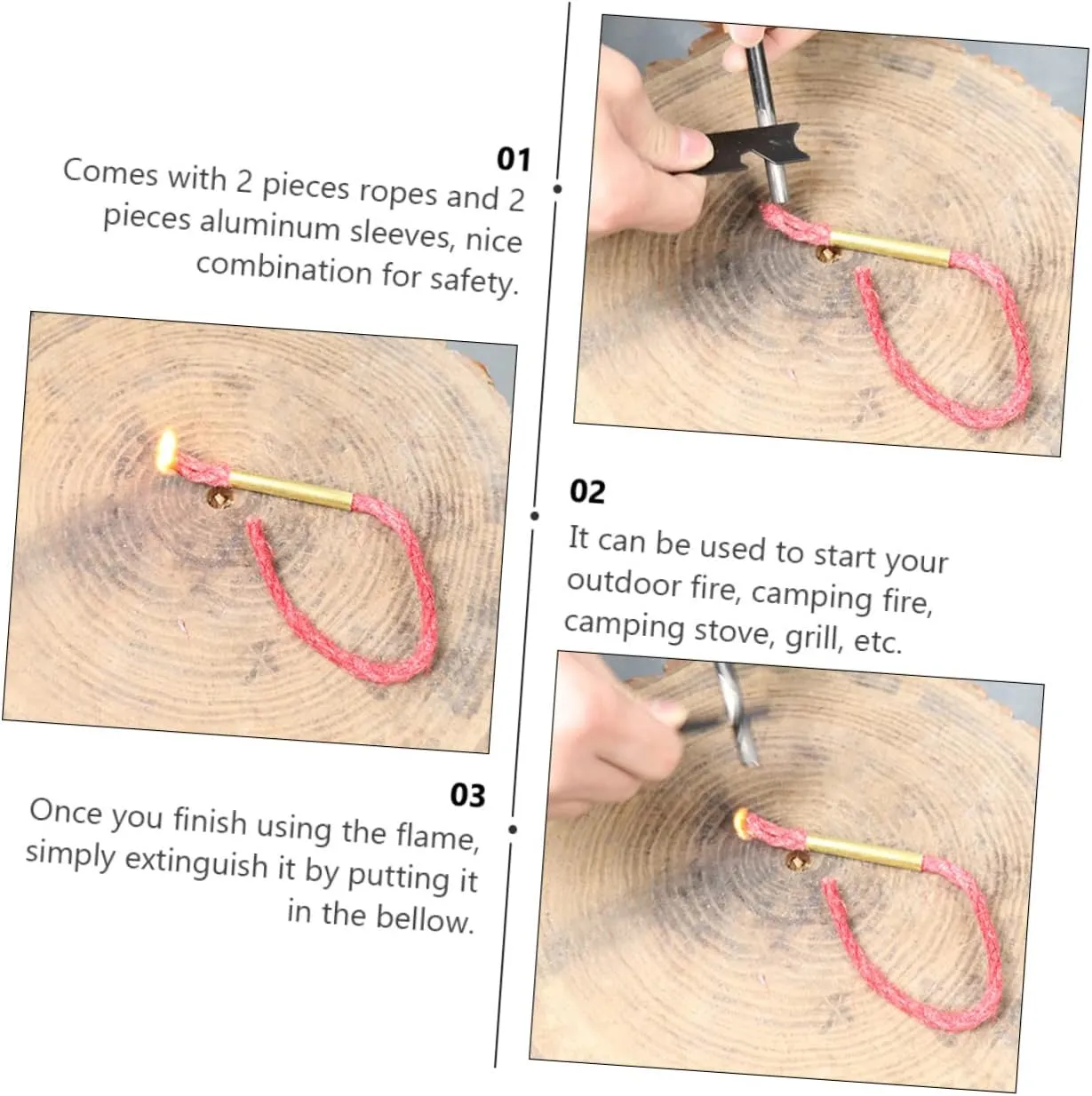 01
Comes with 2 pieces ropes and 2 pieces aluminum sleeves, nice combination for safety.

02
It can be used to start your outdoor fire, camping fire, camping stove, grill, etc.

03
Once you finish using the flame, simply extinguish it by putting it in the bellow.